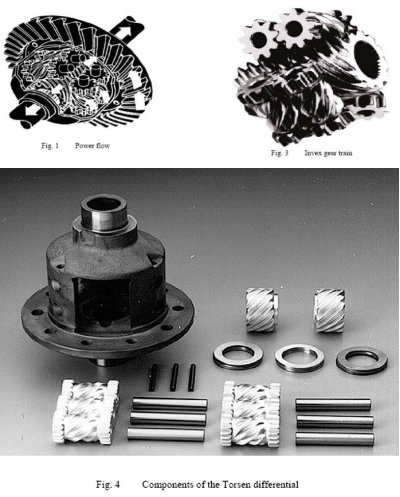 Fig. 1 Power flow

Fig. 3 Invex gear train

Fig. 4 Components of the Torsen differential